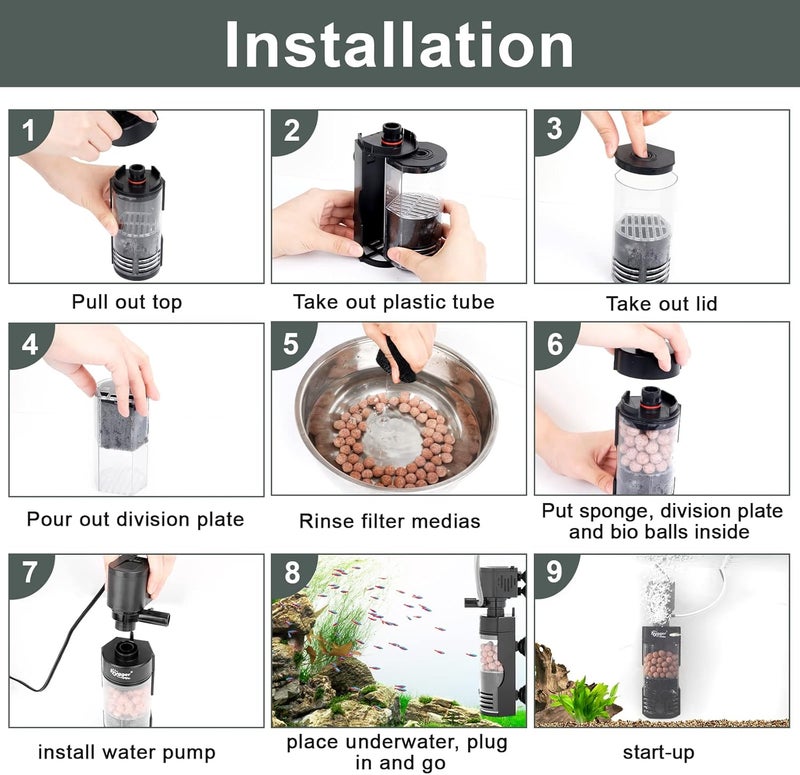 Installation

1

Pull out top

2

Take out plastic tube

3

Take out lid

4

Pour out division plate

5

Rinse filter medias

6

Put sponge, division plate and bio balls inside

7

install water pump

8

place underwater, plug in and go

9

start-up